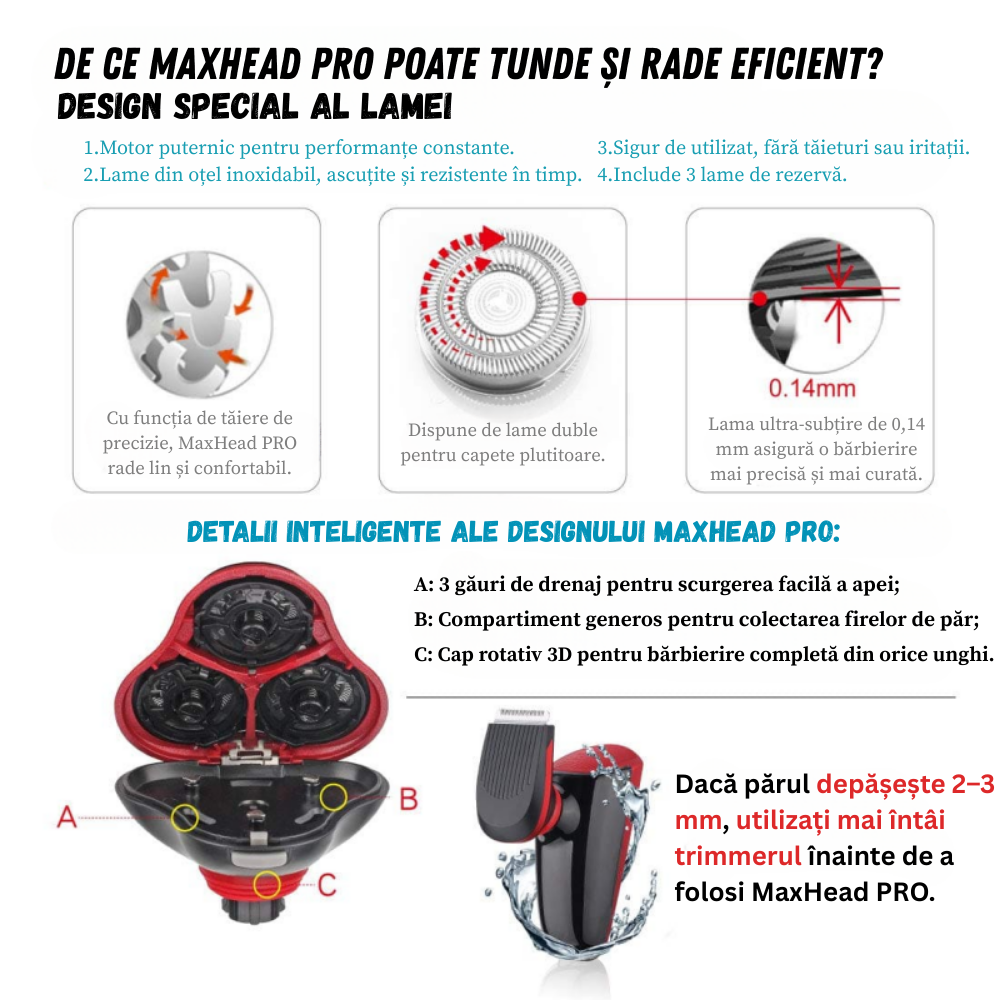 DE CE MAXHEAD PRO POATE TUNDE ȘI RADE EFICIENT?
DESIGN SPECIAL AL LAMEI

1.Motor puternic pentru performanțe constante.
2.Lame din oțel inoxidabil, ascuțite și rezistente în timp.
3.Sigur de utilizat, fără tăieturi sau iritații.
4.Include 3 lame de rezervă.

Cu funcția de tăiere de precizie, MaxHead PRO rade lin și confortabil.

Dispune de lame duble pentru capete plutitoare.

0.14mm

Lama ultra-subțire de 0,14 mm asigură o bărbierire mai precisă și mai curată.

DETALII INTELIGENTE ALE DESIGNULUI MAXHEAD PRO:

A: 3 găuri de drenaj pentru scurgerea facilă a apei;
B: Compartiment generos pentru colectarea firelor de păr;
C: Cap rotativ 3D pentru bărbierire completă din orice unghi.

A
B
C

Dacă părul depășește 2–3 mm, utilizați mai întâi trimmerul înainte de a folosi MaxHead PRO.