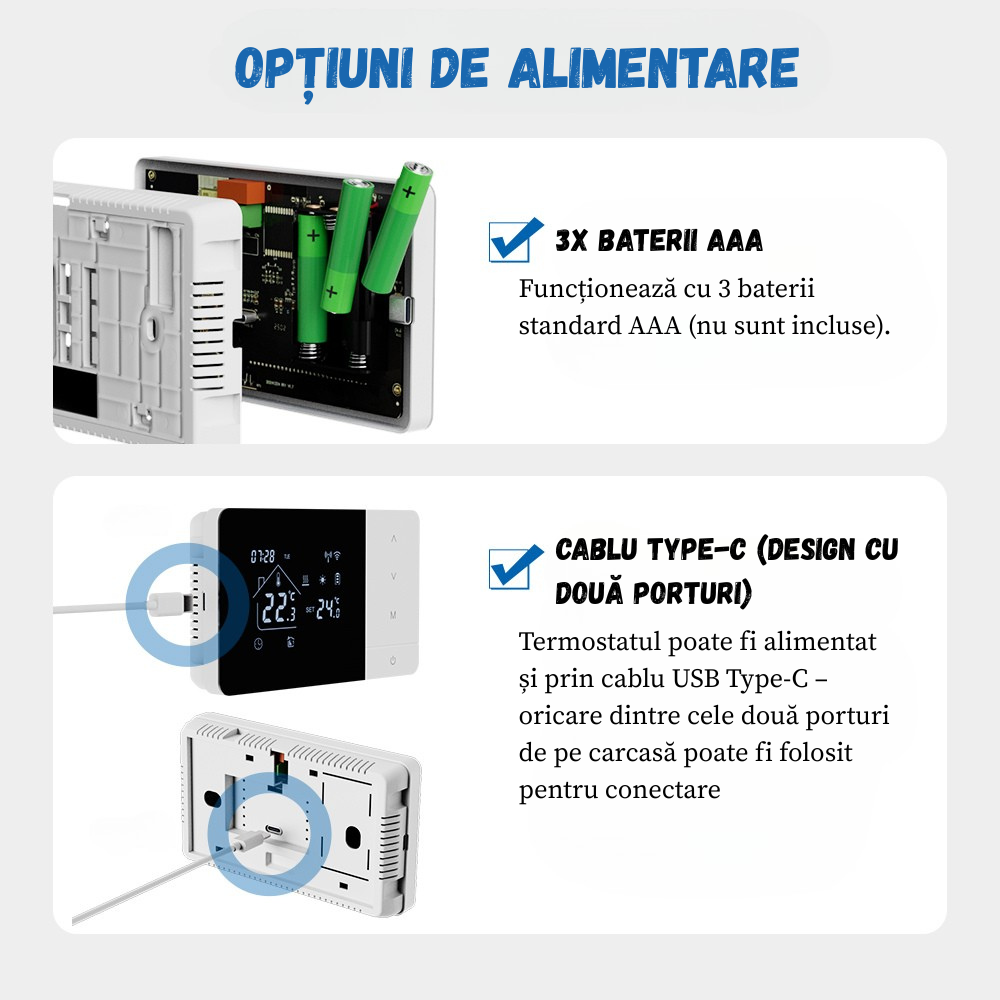 OPȚIUNI DE ALIMENTARE

3X BATERII AAA

Funcționează cu 3 baterii standard AAA (nu sunt incluse).

07:28

22.3 °C

SET 24.0 °C

M

CABLU TYPE-C (DESIGN CU DOUĂ PORTURI)

Termostatul poate fi alimentat și prin cablu USB Type-C – oricare dintre cele două porturi de pe carcasă poate fi folosit pentru conectare