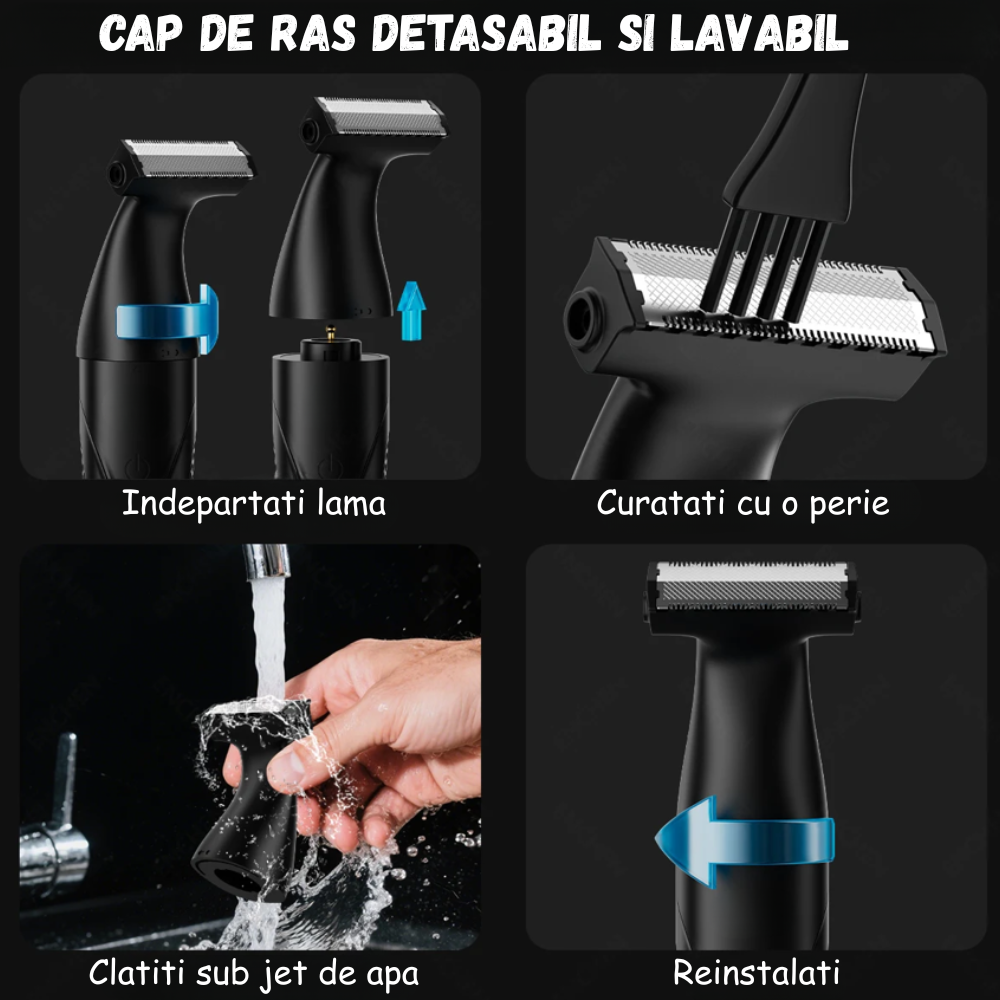 CAP DE RAS DETASABIL SI LAVABIL

Indepartati lama

Curatati cu o perie

Clatiti sub jet de apa

Reinstalati