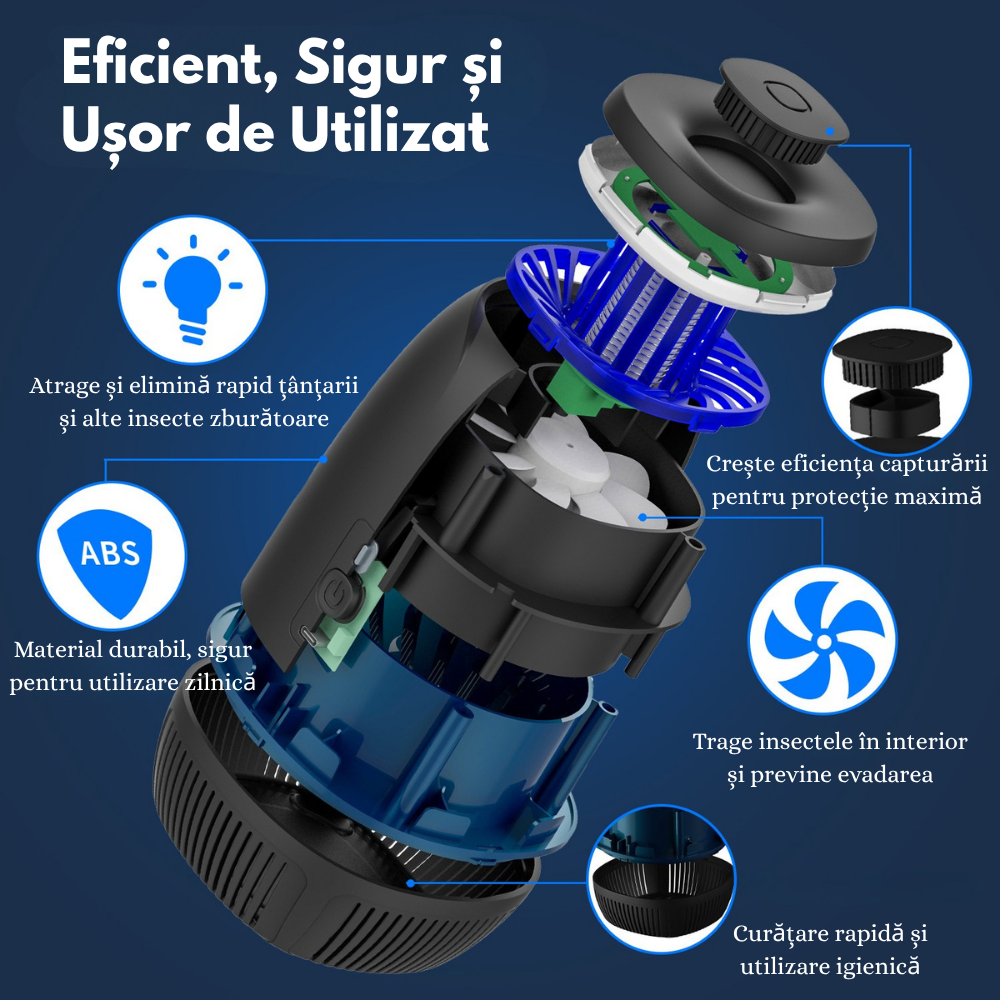 Eficient, Sigur și Ușor de Utilizat

Atrage și elimină rapid țânțarii și alte insecte zburătoare

ABS

Material durabil, sigur pentru utilizare zilnică

Crește eficiența capturării pentru protecție maximă

Trage insectele în interior și previne evadarea

Curățare rapidă și utilizare igienică