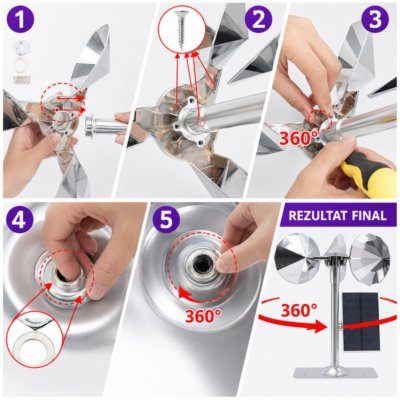 1

2

3

360°

4

5

360°

REZULTAT FINAL

360°